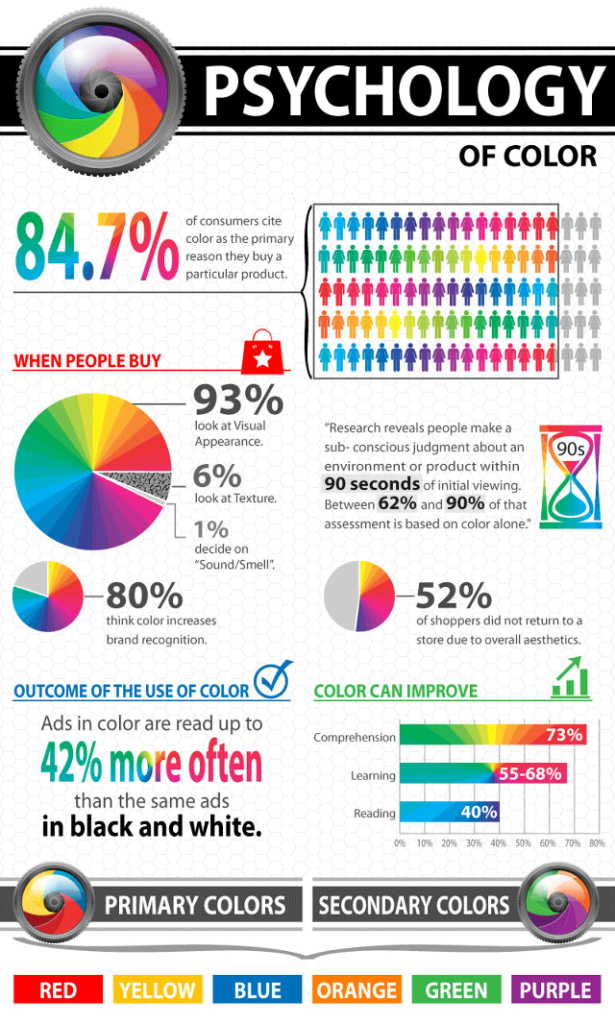 PSYCHOLOGY

OF COLOR

84.7% of consumers cite color as the primary reason they buy a particular product.

WHEN PEOPLE BUY

93% look at Visual Appearance.

6% look at Texture.

1% decide on "Sound/Smell".

"Research reveals people make a sub- conscious judgment about an environment or product within 90 seconds of initial viewing. Between 62% and 90% of that assessment is based on color alone."

90s

80% think color increases brand recognition.

52% of shoppers did not return to a store due to overall aesthetics.

OUTCOME OF THE USE OF COLOR

Ads in color are read up to 42% more often than the same ads in black and white.

COLOR CAN IMPROVE

Comprehension 73%

Learning 55-68%

Reading 40%

0% 10% 20% 30% 40% 50% 60% 70% 80%

PRIMARY COLORS

SECONDARY COLORS

RED YELLOW BLUE ORANGE GREEN PURPLE